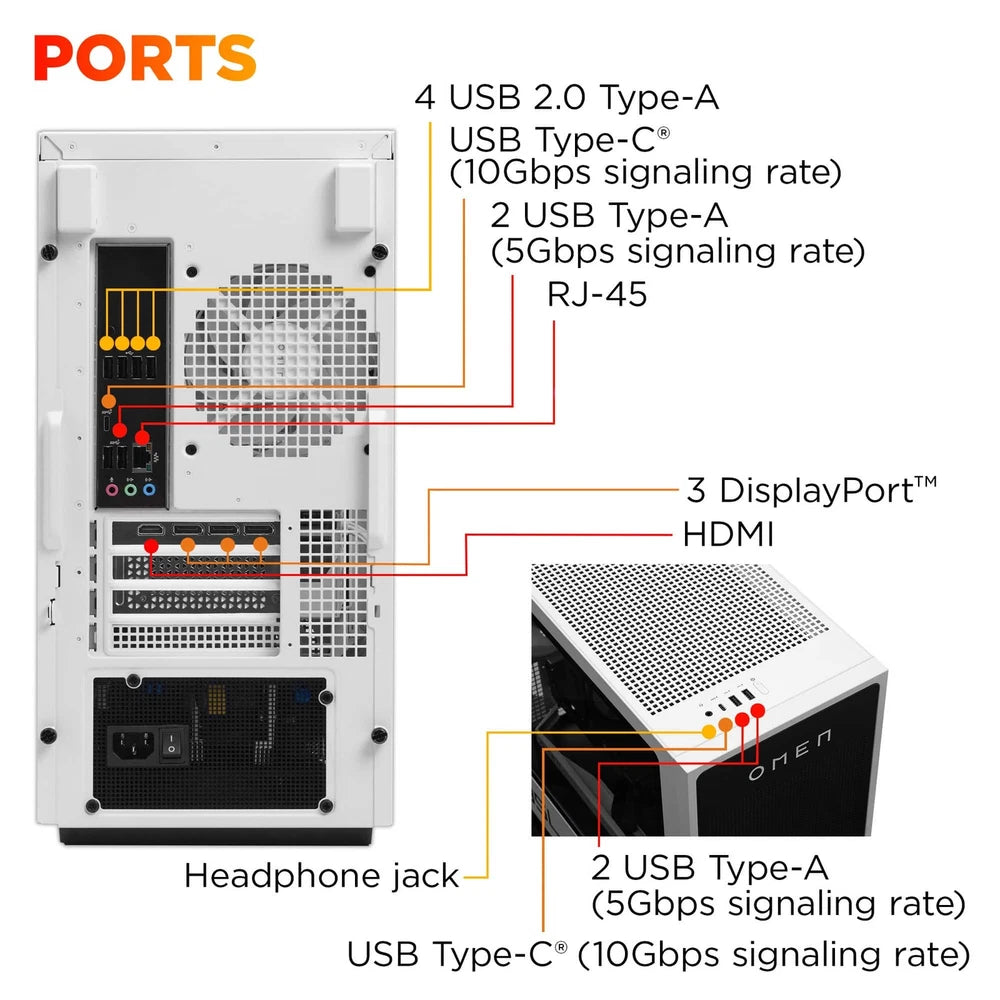 PORTS

4 USB 2.0 Type-A

USB Type-C®
(10Gbps signaling rate)

2 USB Type-A
(5Gbps signaling rate)

RJ-45

3 DisplayPort™

HDMI

OMEN

Headphone jack

2 USB Type-A
(5Gbps signaling rate)

USB Type-C® (10Gbps signaling rate)